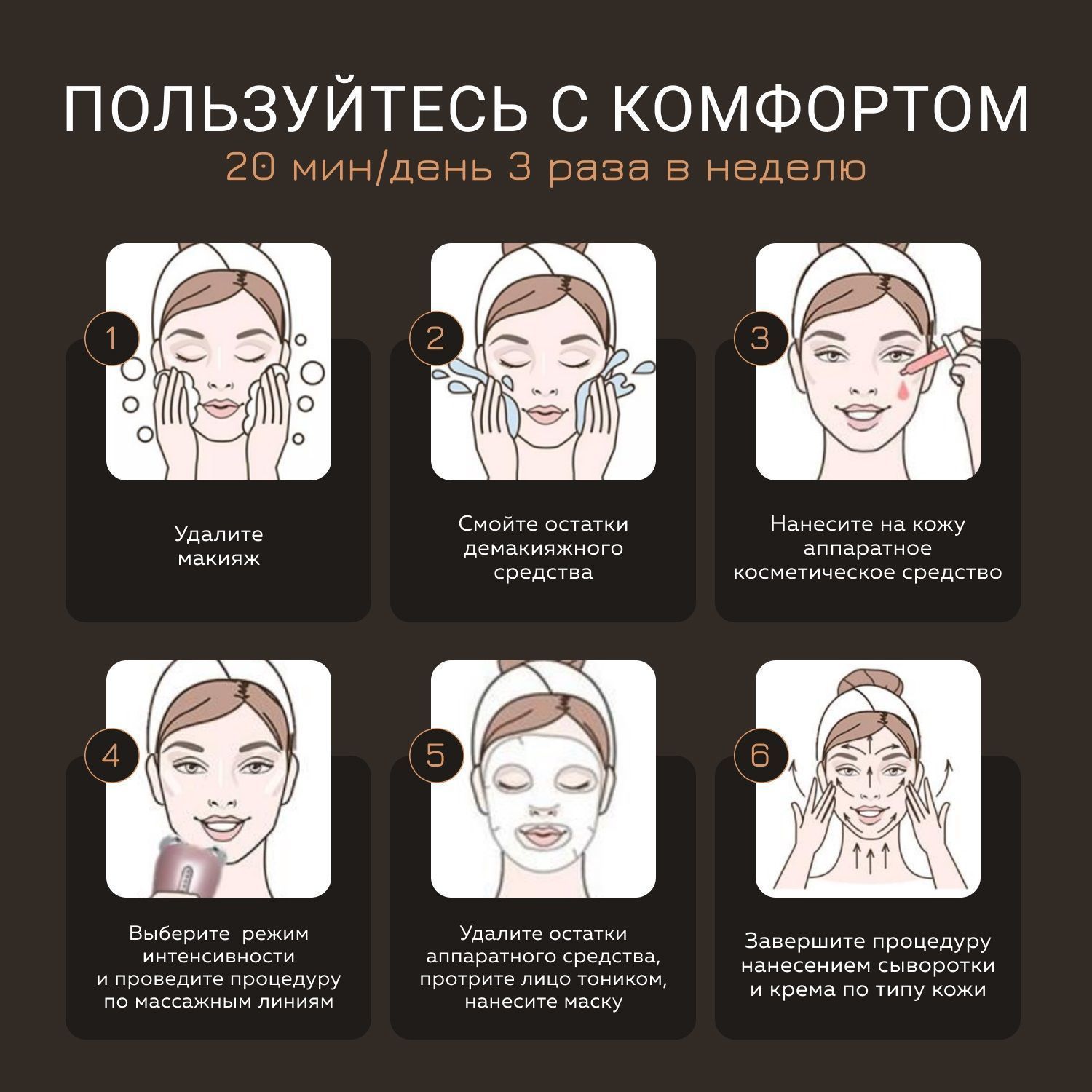 ПОЛЬЗУЙТЕСЬ С КОМФОРТОМ
20 мин/день 3 раза в неделю

1
Удалите макияж

2
Смойте остатки демакияжного средства

3
Нанесите на кожу аппаратное косметическое средство

4
Выберите режим интенсивности и проведите процедуру по массажным линиям

5
Удалите остатки аппаратного средства, протрите лицо тоником, нанесите маску

6
Завершите процедуру нанесением сыворотки и крема по типу кожи