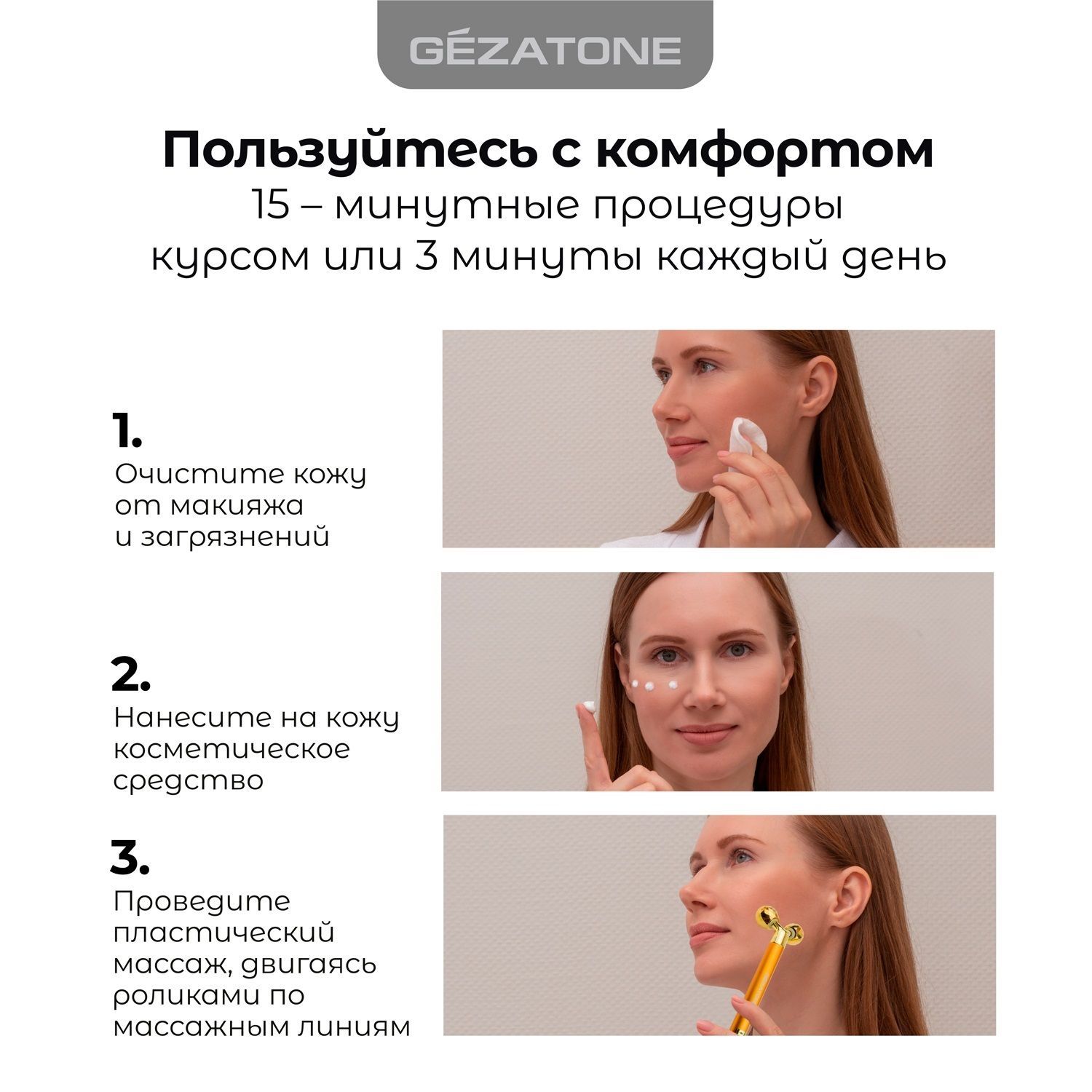 GÉZATONE

Пользуйтесь с комфортом
15 – минутные процедуры курсом или 3 минуты каждый день

1.
Очистите кожу от макияжа и загрязнений

2.
Нанесите на кожу косметическое средство

3.
Проведите пластический массаж, двигаясь роликами по массажным линиям